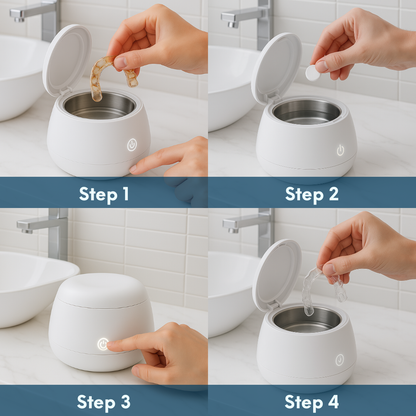 Step 1

Step 2

Step 3

Step 4