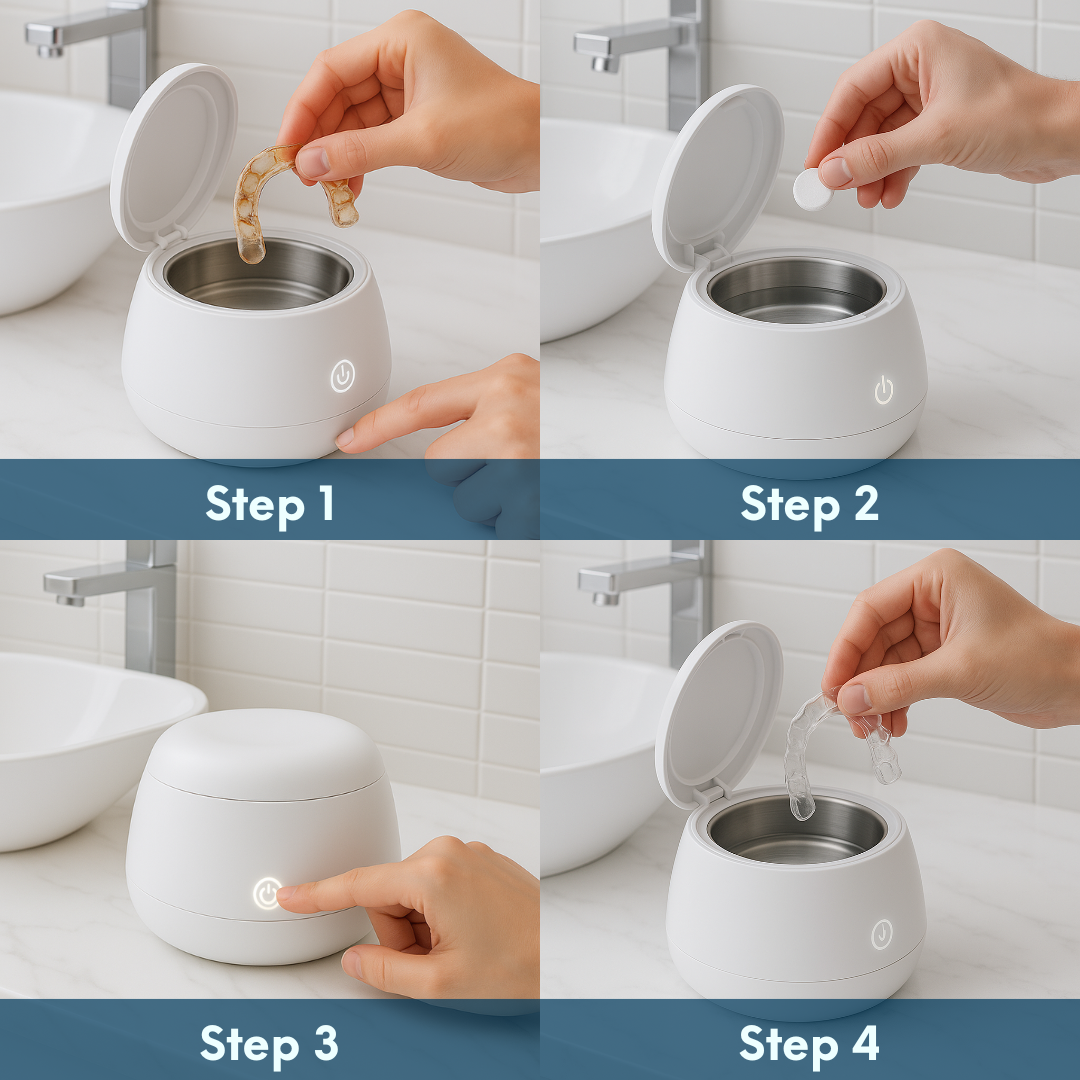 Step 1

Step 2

Step 3

Step 4